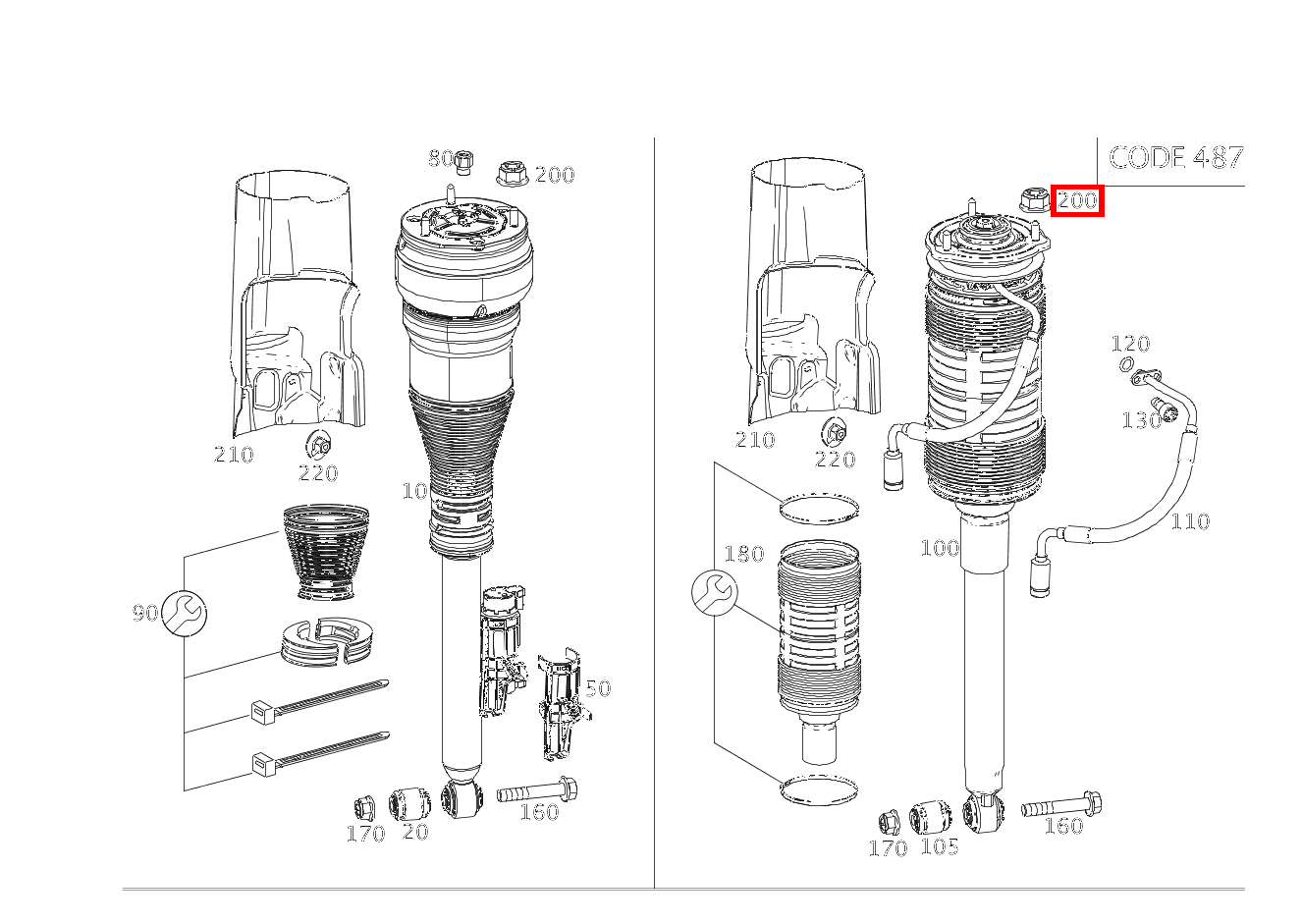 80
200
210
220
10
90
50
170
20
160

CODE 487
200
120
130
210
220
110
180
100
170
105
160