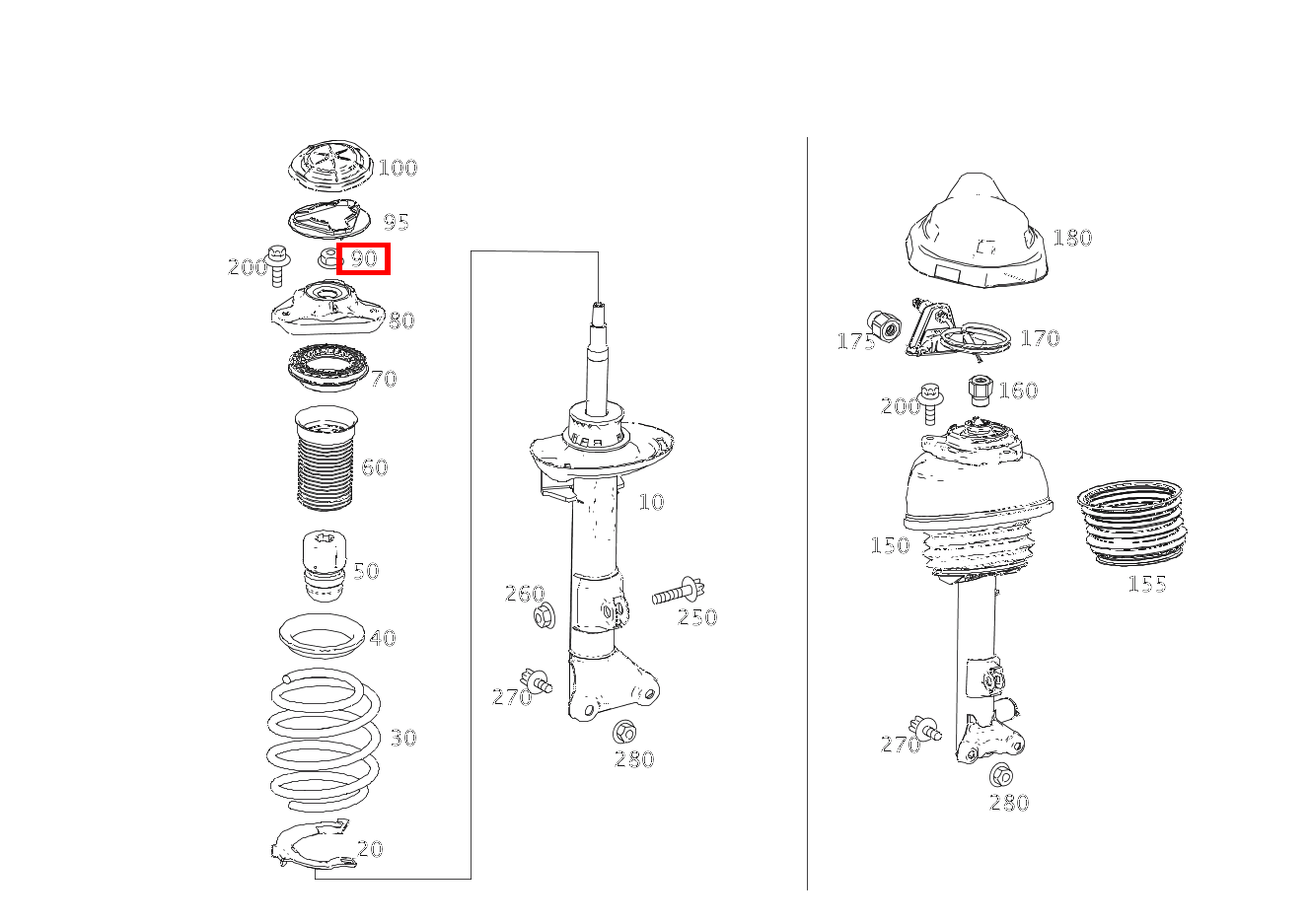 100
95
200
90
80
70
60
50
40
30
20
10
260
250
270
280
180
175
170
200
160
150
155
270
280