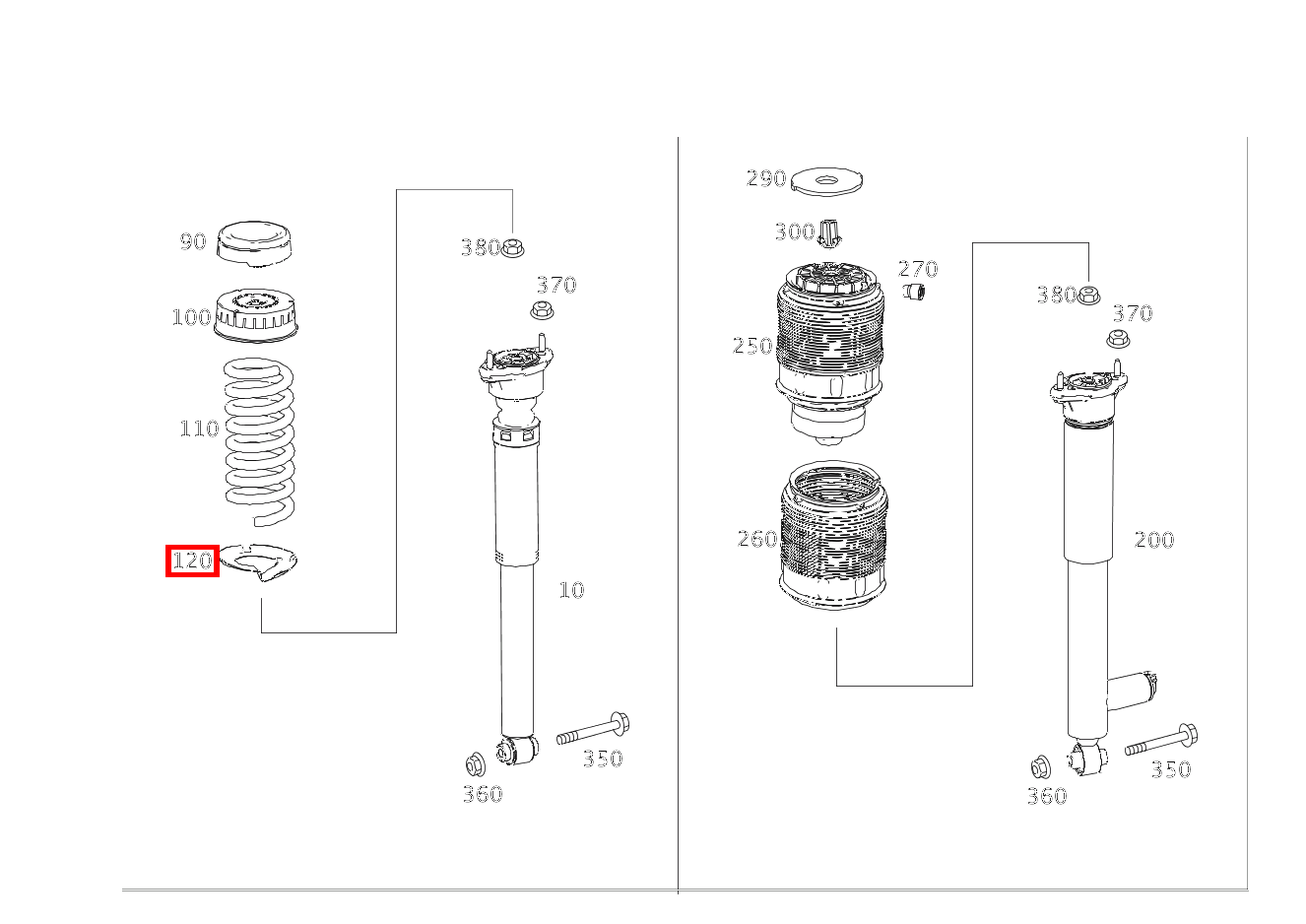 90
100
110
120
380
370
10
350
360
290
300
270
250
260
380
370
200
350
360