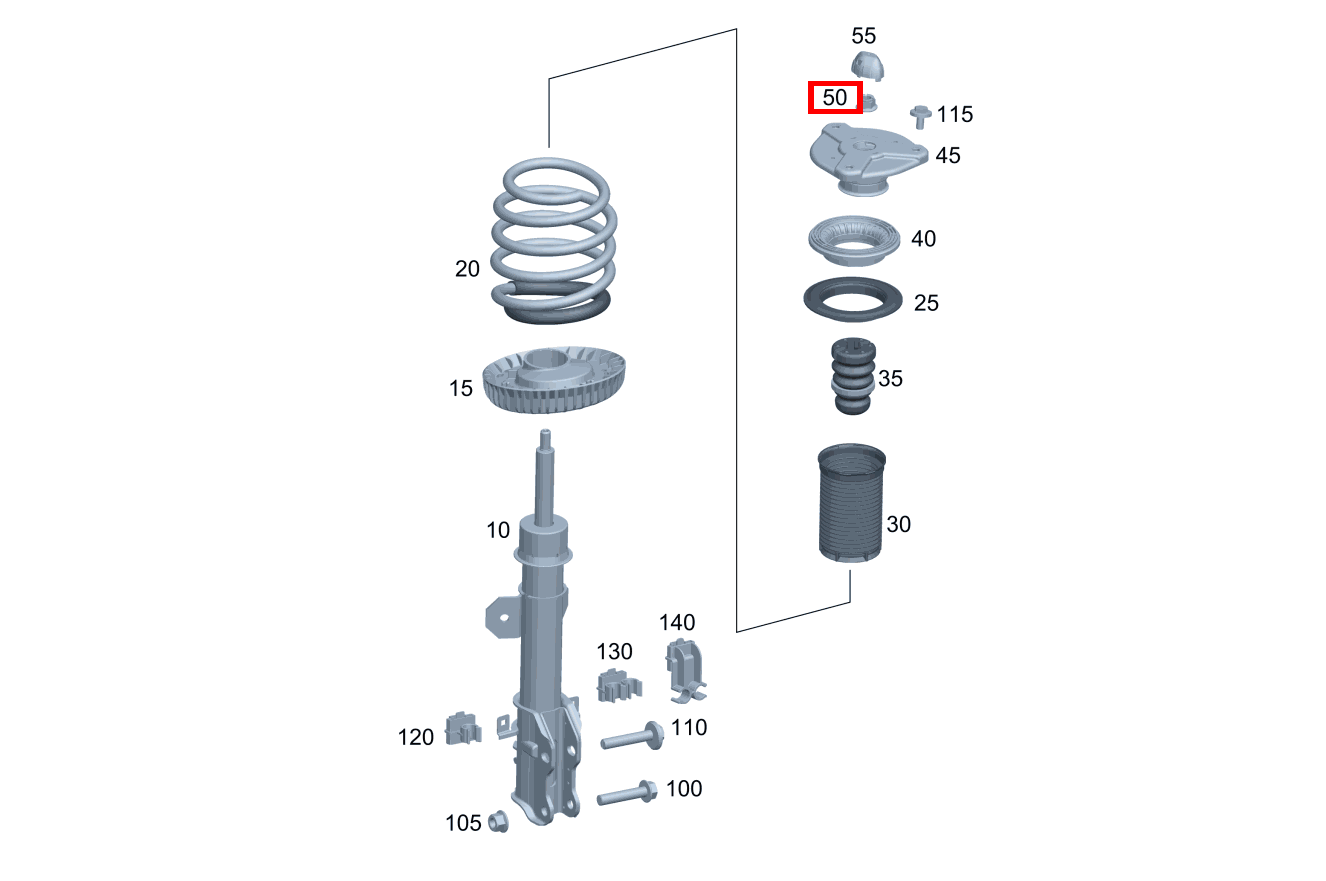 55
50
115
45
40
25
35
30
20
15
10
140
130
120
110
100
105