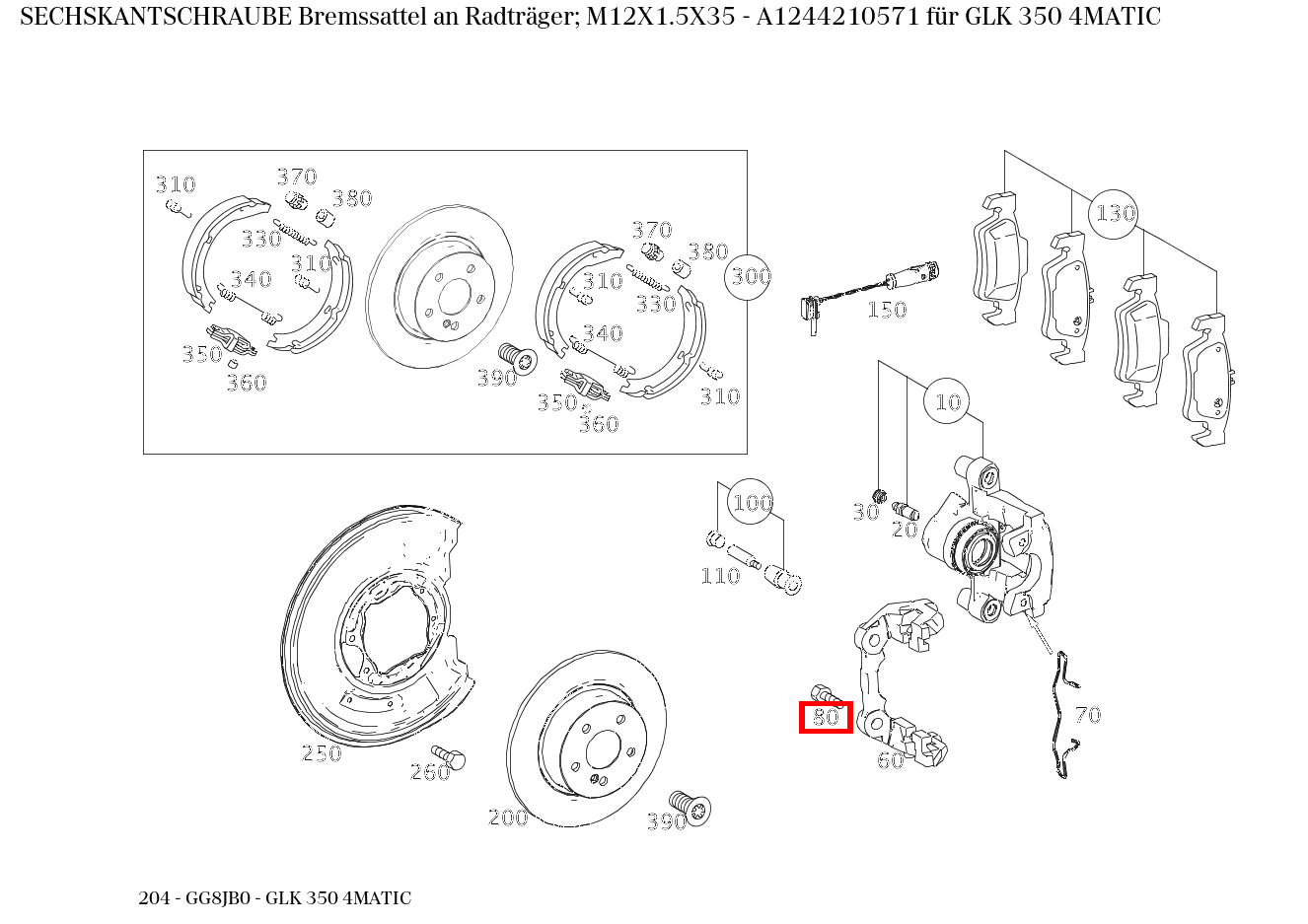 SECHSKANTSCHRAUBE Bremssattel an Radträger; M12X1.5X35 - A1244210571 für GLK 350 4MATIC

310
370
380
330
310
340
350
360
390
370
380
310
330
340
350
360
310
300
150
130
10
30
20
100
110
250
260
200
390
80
60
70

204 - GG8JB0 - GLK 350 4MATIC