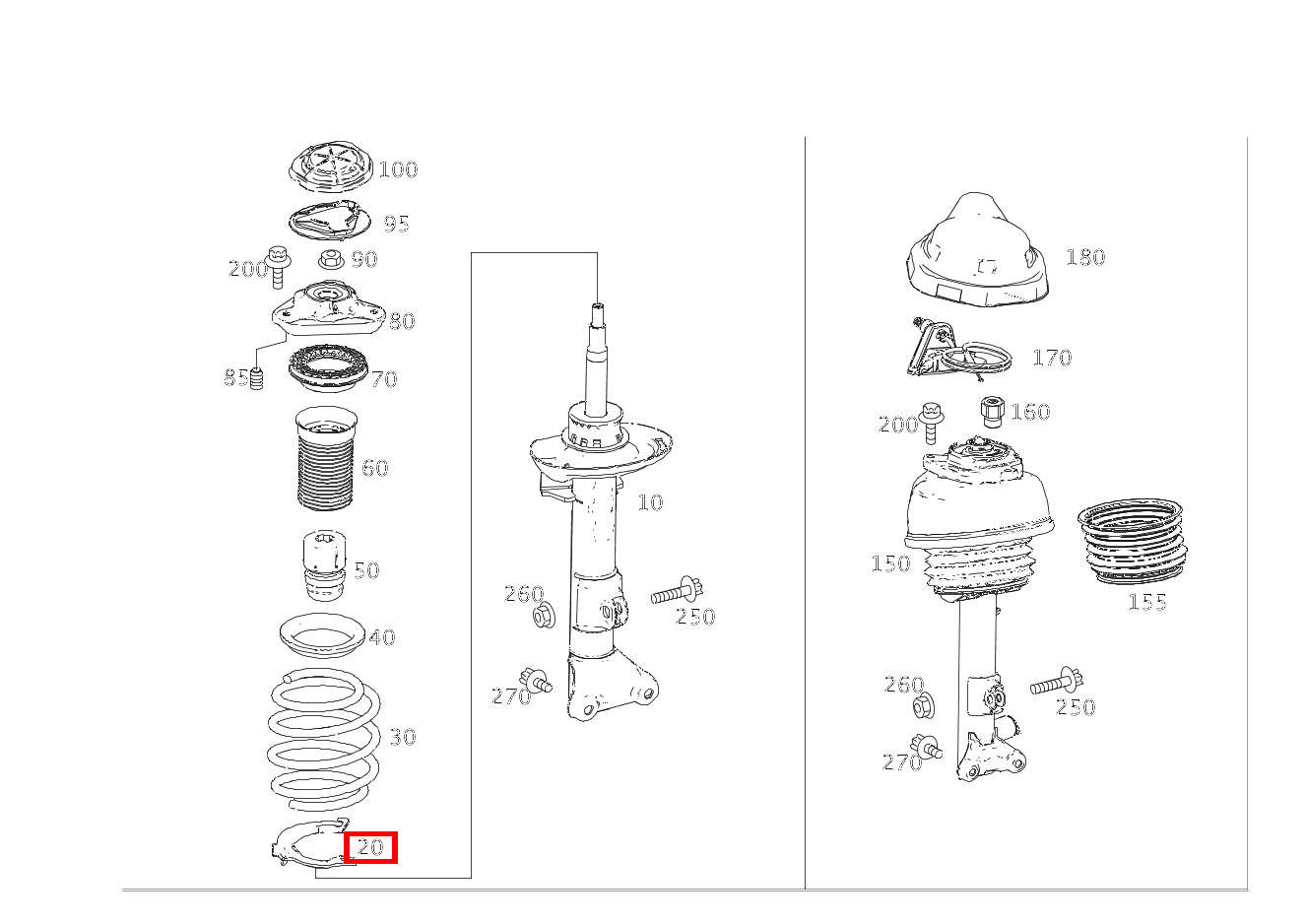 100
95
200
90
80
85
70
60
50
40
30
20
10
260
250
270
180
170
200
160
150
155
260
250
270