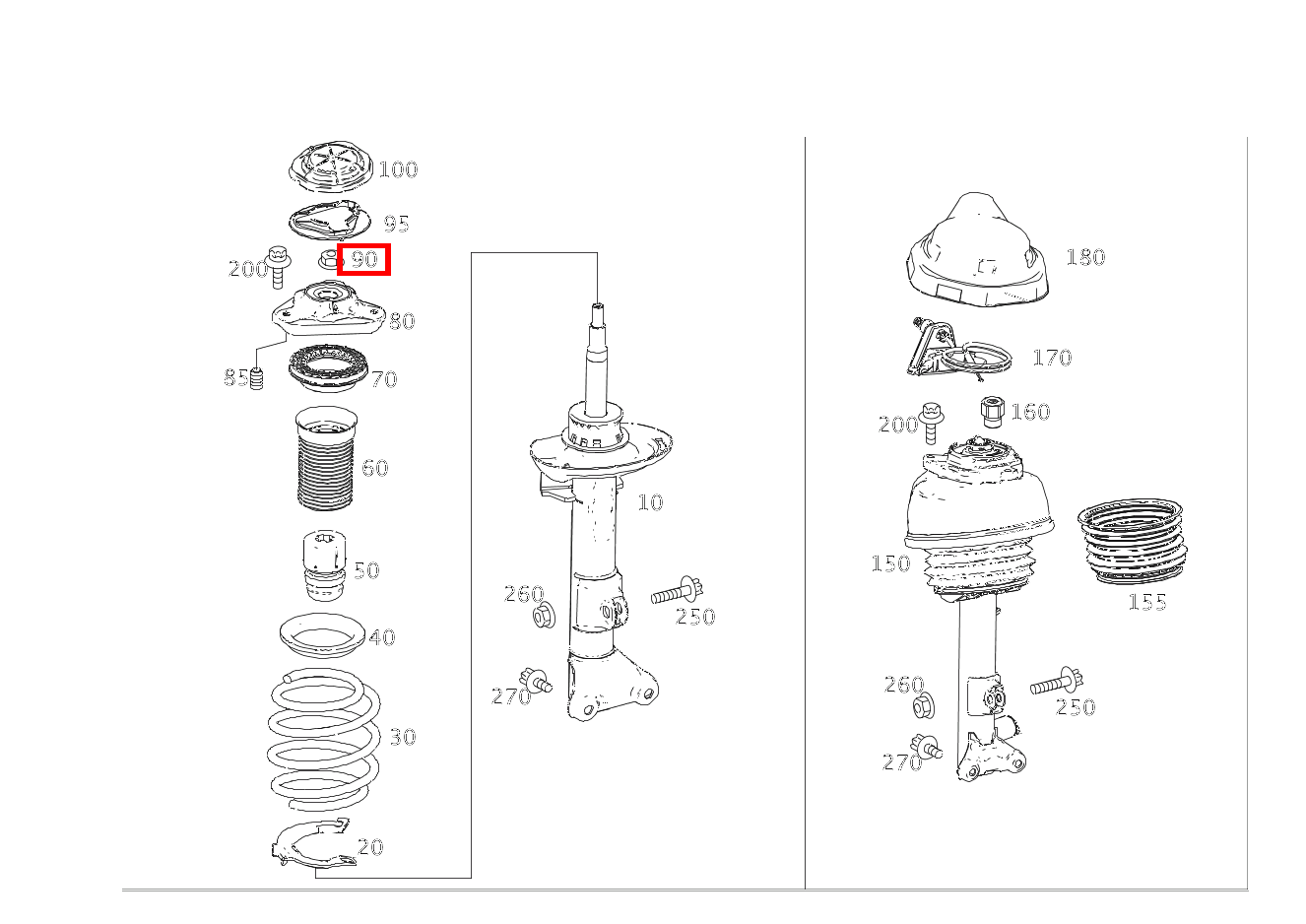 100
95
200
90
80
85
70
60
50
40
30
20
10
260
250
270
180
170
200
160
150
155
260
250
270