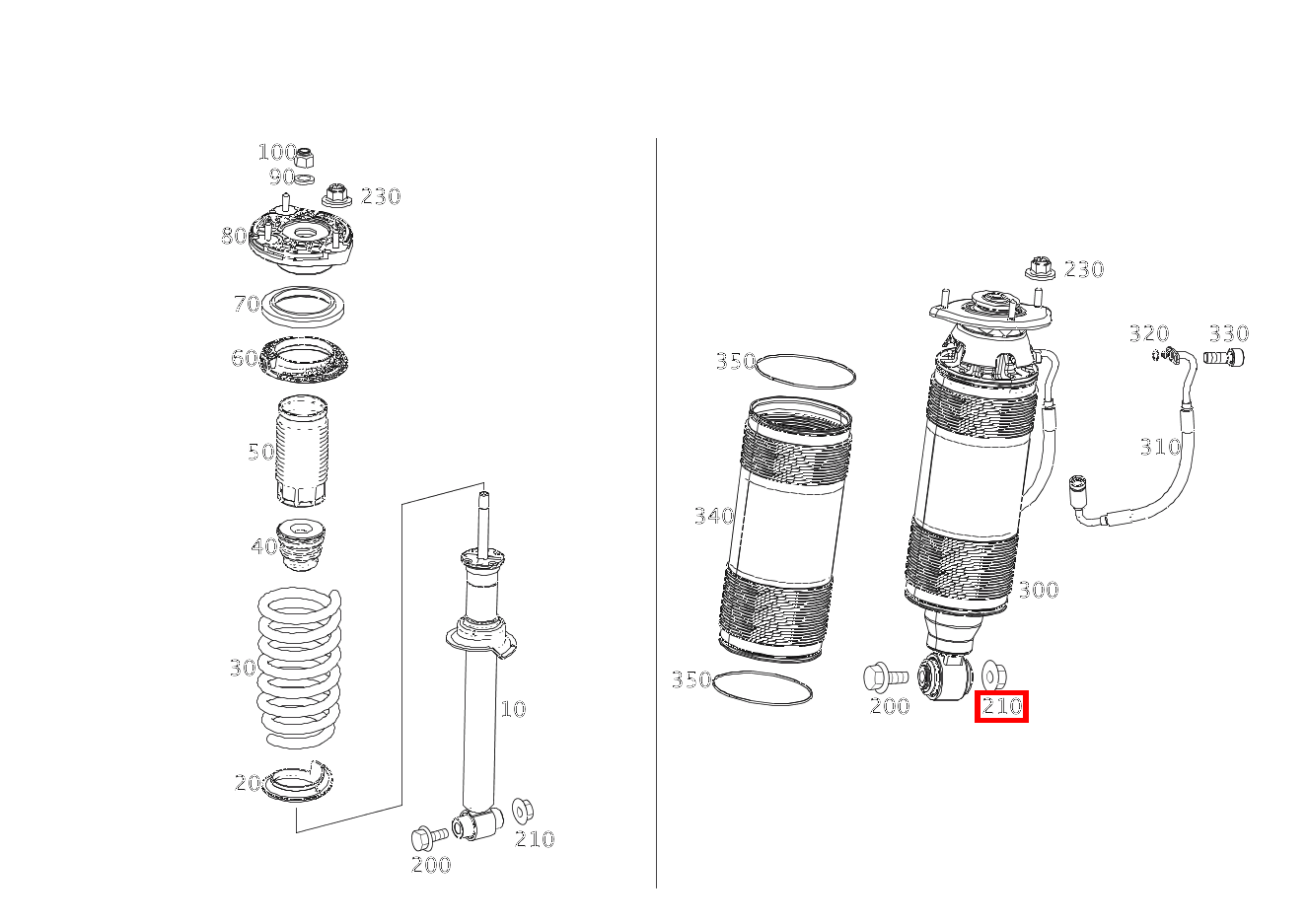 100
90
230
80
70
60
50
40
30
20
10
200
210

230
320
330
350
310
340
300
350
200
210