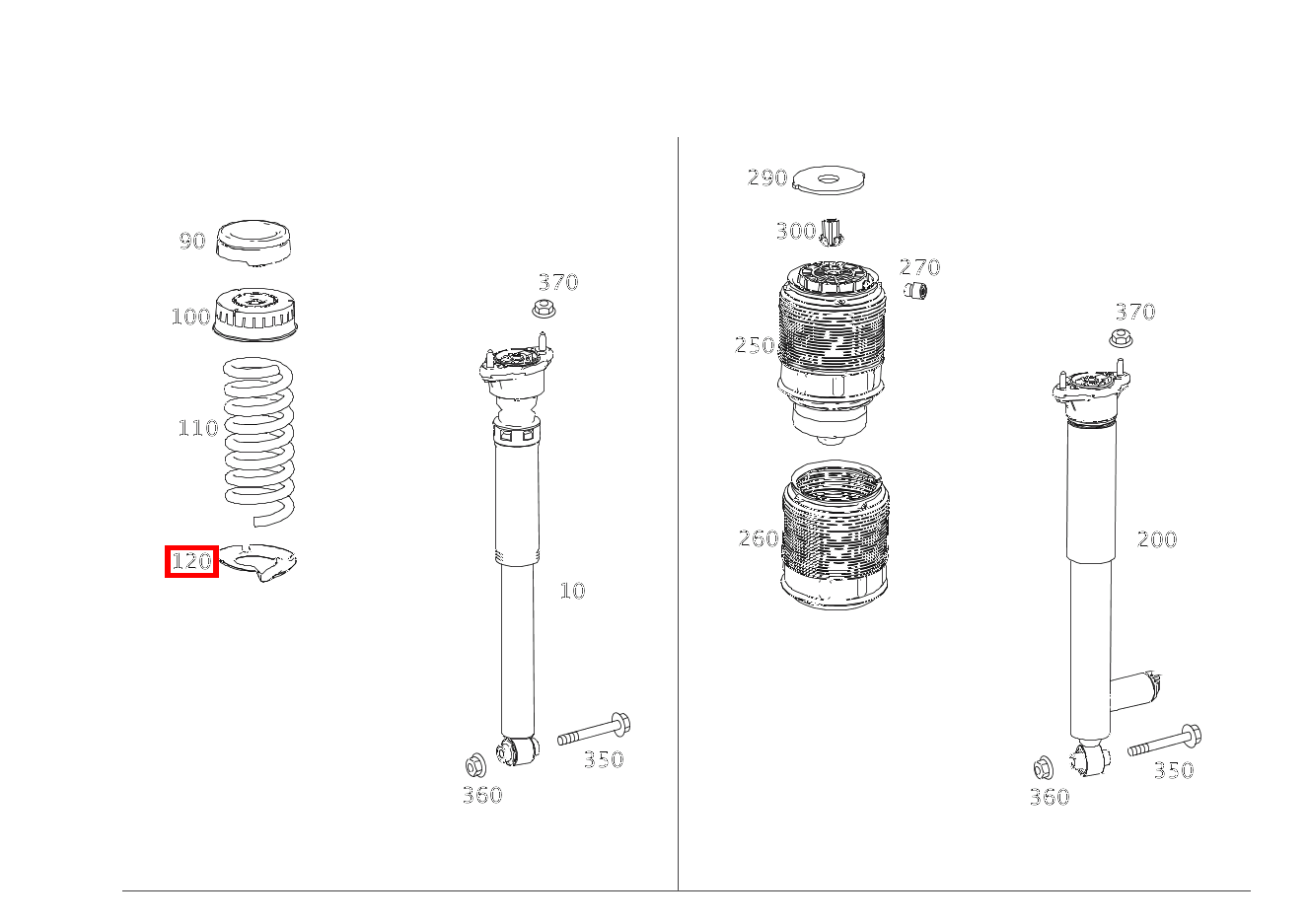 90
100
110
120
370
10
350
360
290
300
270
250
260
370
200
350
360