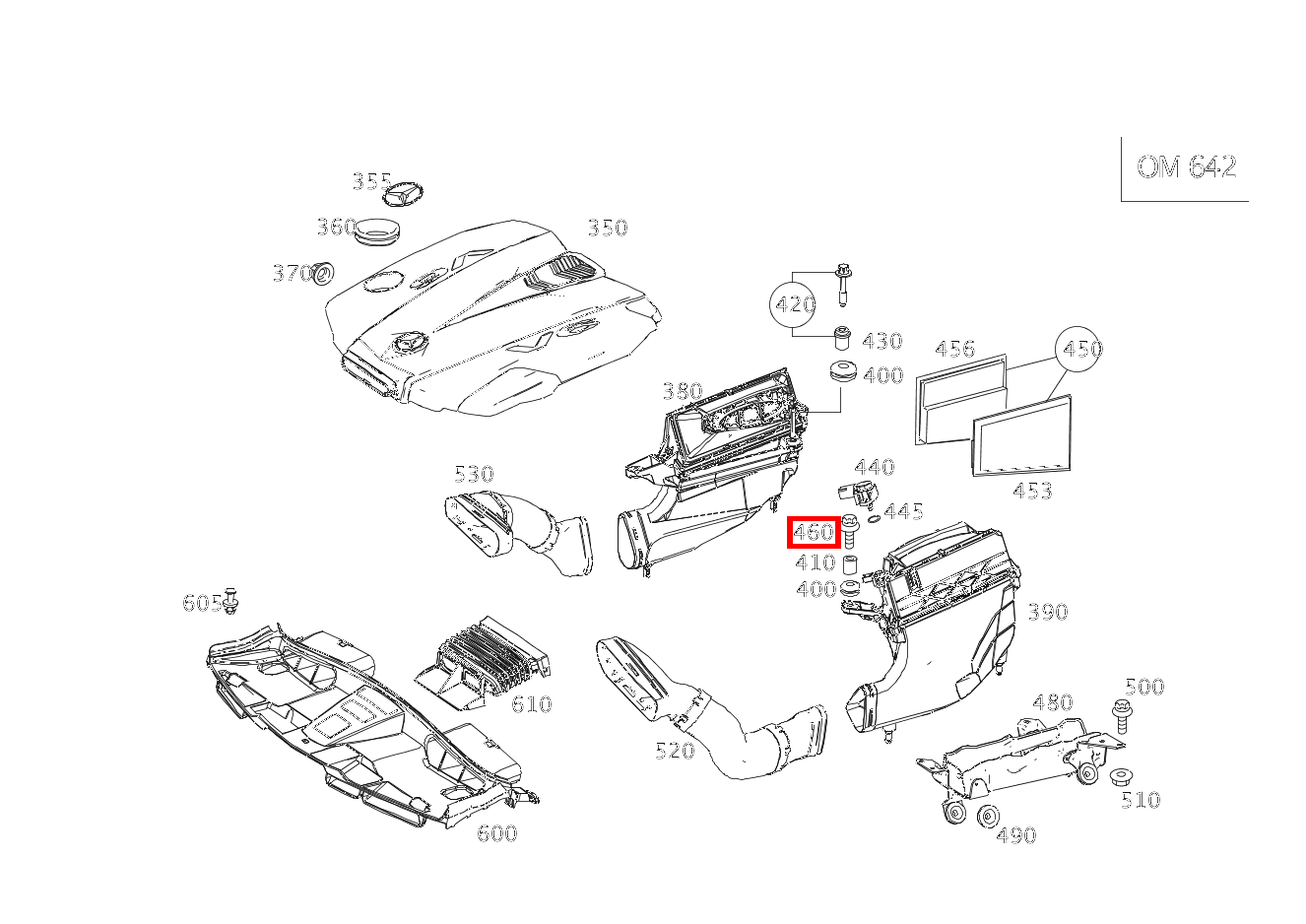 OM 642

355
360
350
370
420
430
400
456
450
380
440
453
530
445
460
410
400
390
605
610
500
480
520
510
600
490